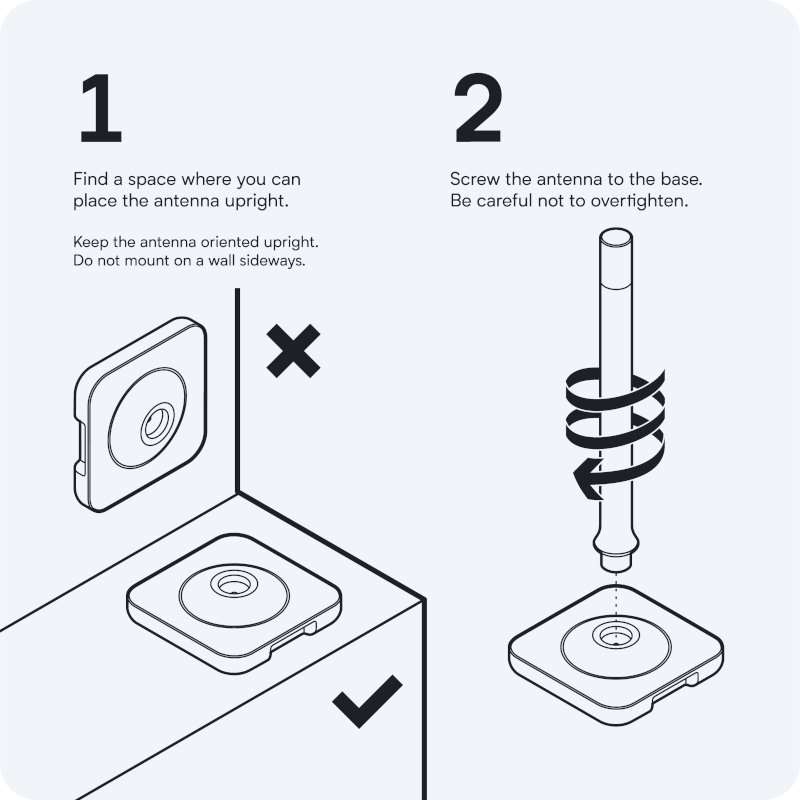 1

Find a space where you can place the antenna upright.

Keep the antenna oriented upright. Do not mount on a wall sideways.

2

Screw the antenna to the base. Be careful not to overtighten.