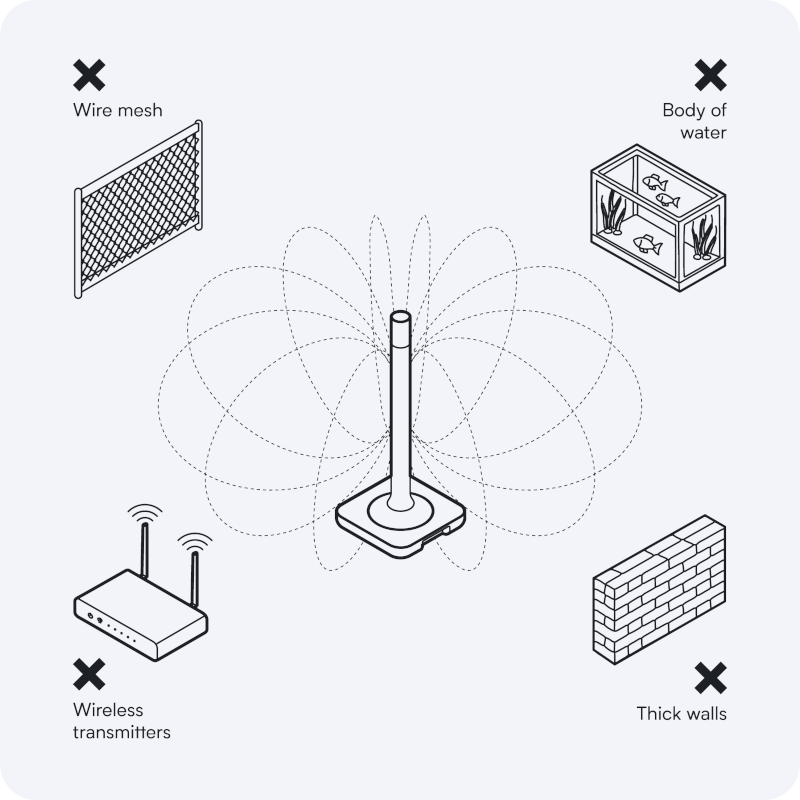 Wire mesh

Body of water

Wireless transmitters

Thick walls