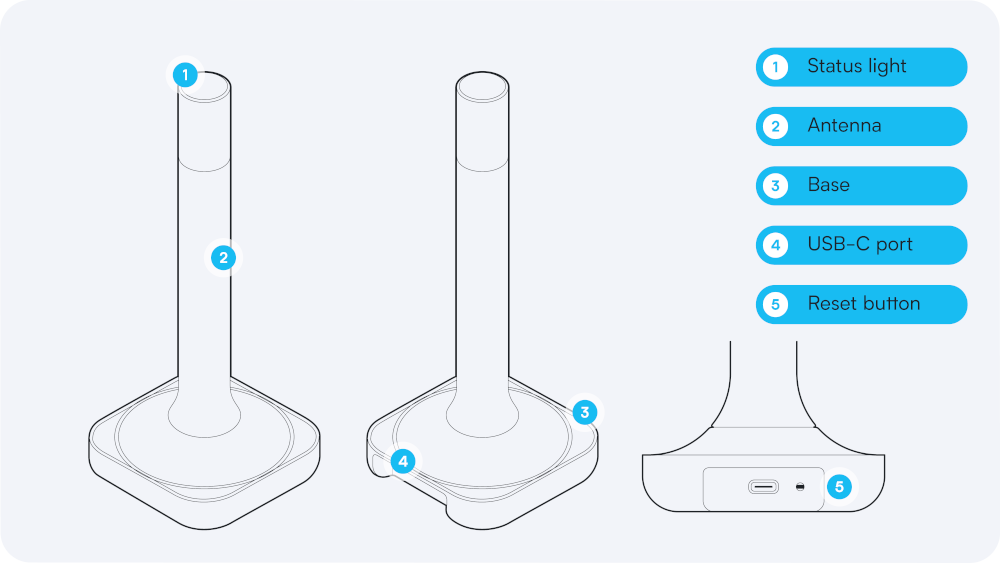 1
2
3
4
5

1 Status light
2 Antenna
3 Base
4 USB-C port
5 Reset button